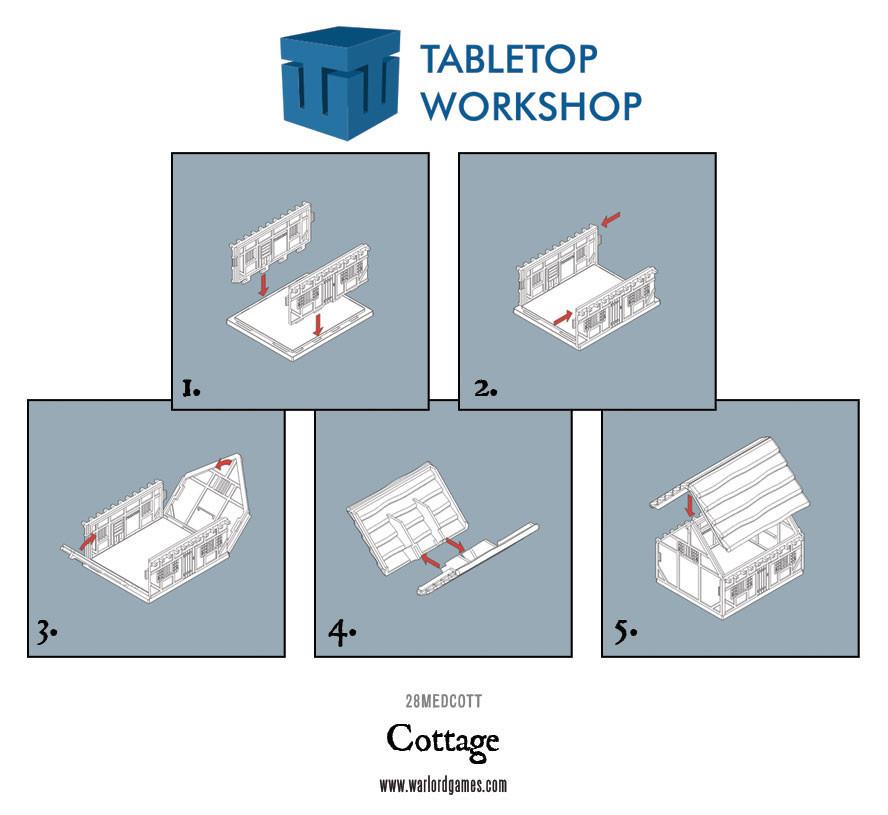 TABLETOP WORKSHOP

1.

2.

3.

4.

5.

28MEDCOTT

Cottage

www.warlordgames.com