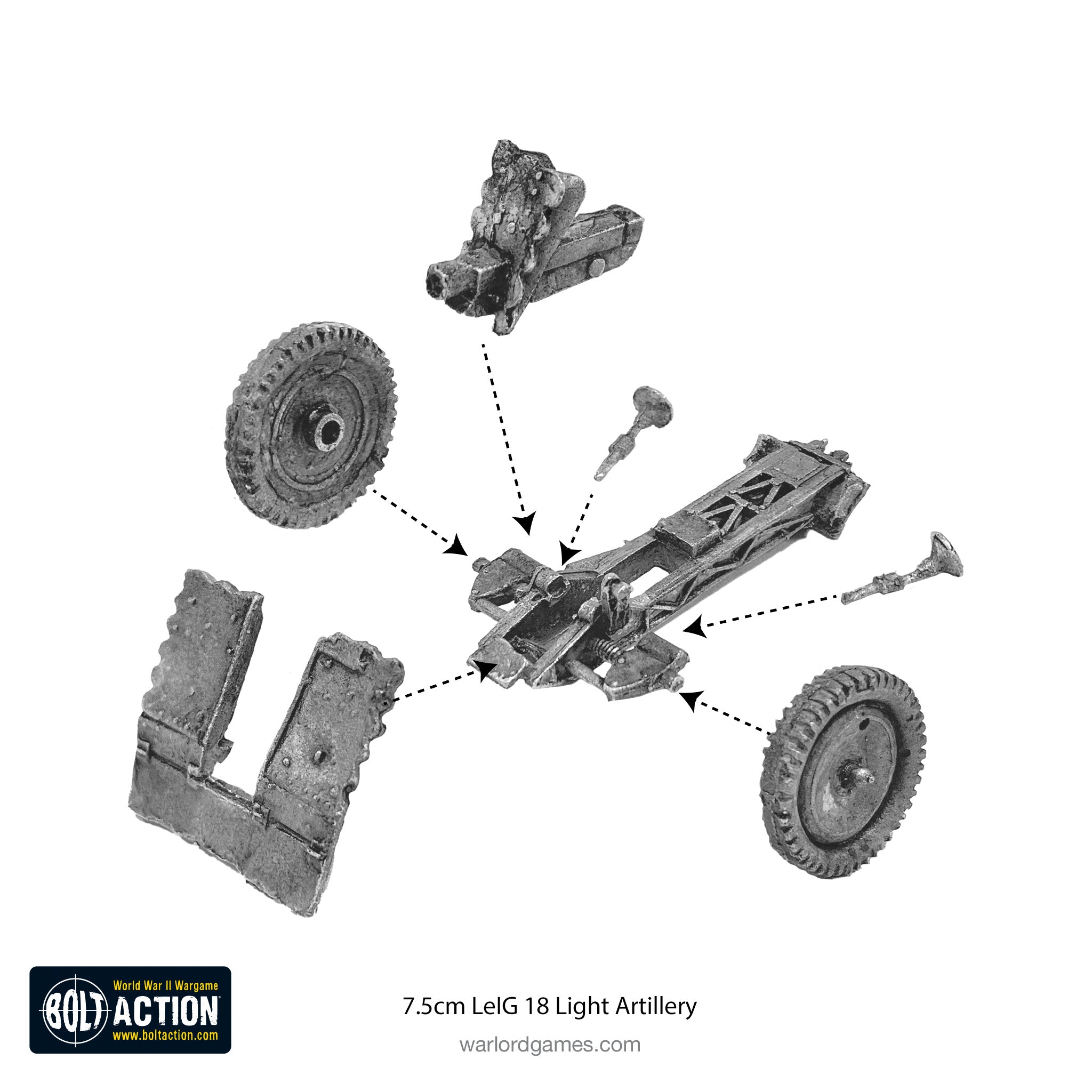 World War II Wargame
BOLT ACTION
www.boltaction.com

7.5cm LeIG 18 Light Artillery

warlordgames.com